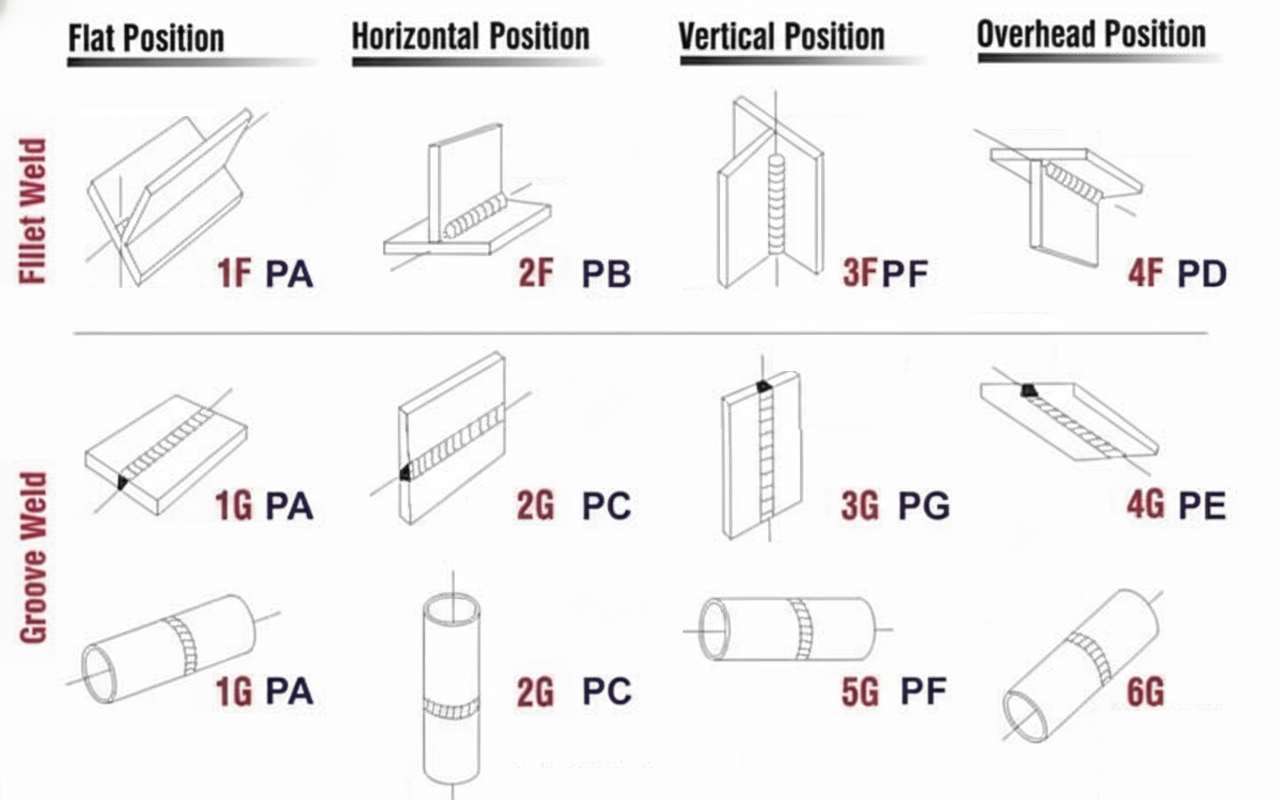 Flat Position
Horizontal Position
Vertical Position
Overhead Position

Fillet Weld

1F PA
2F PB
3F PF
4F PD

Groove Weld

1G PA
2G PC
3G PG
4G PE

1G PA
2G PC
5G PF
6G